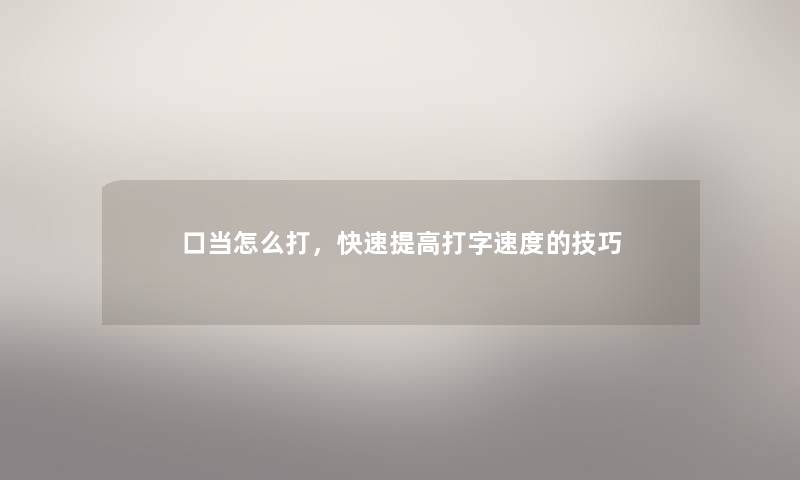 口当怎么打，快速提高打字速度的技巧