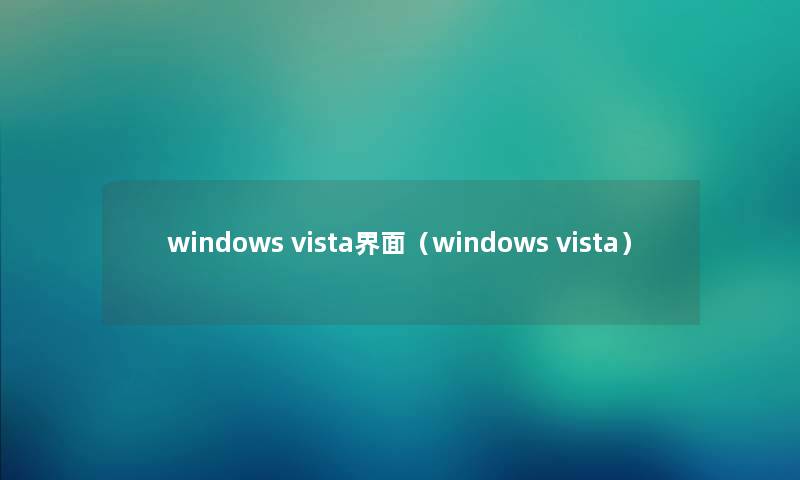 windows vista界面（windows vista）